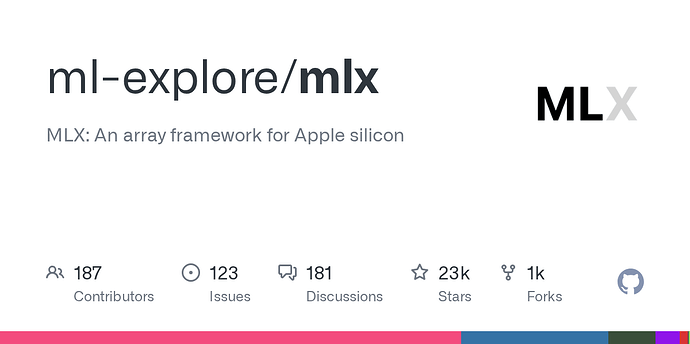 ml-explore/mlx

MLX

MLX: An array framework for Apple silicon

187
Contributors

123
Issues

181
Discussions

23k
Stars

1k
Forks